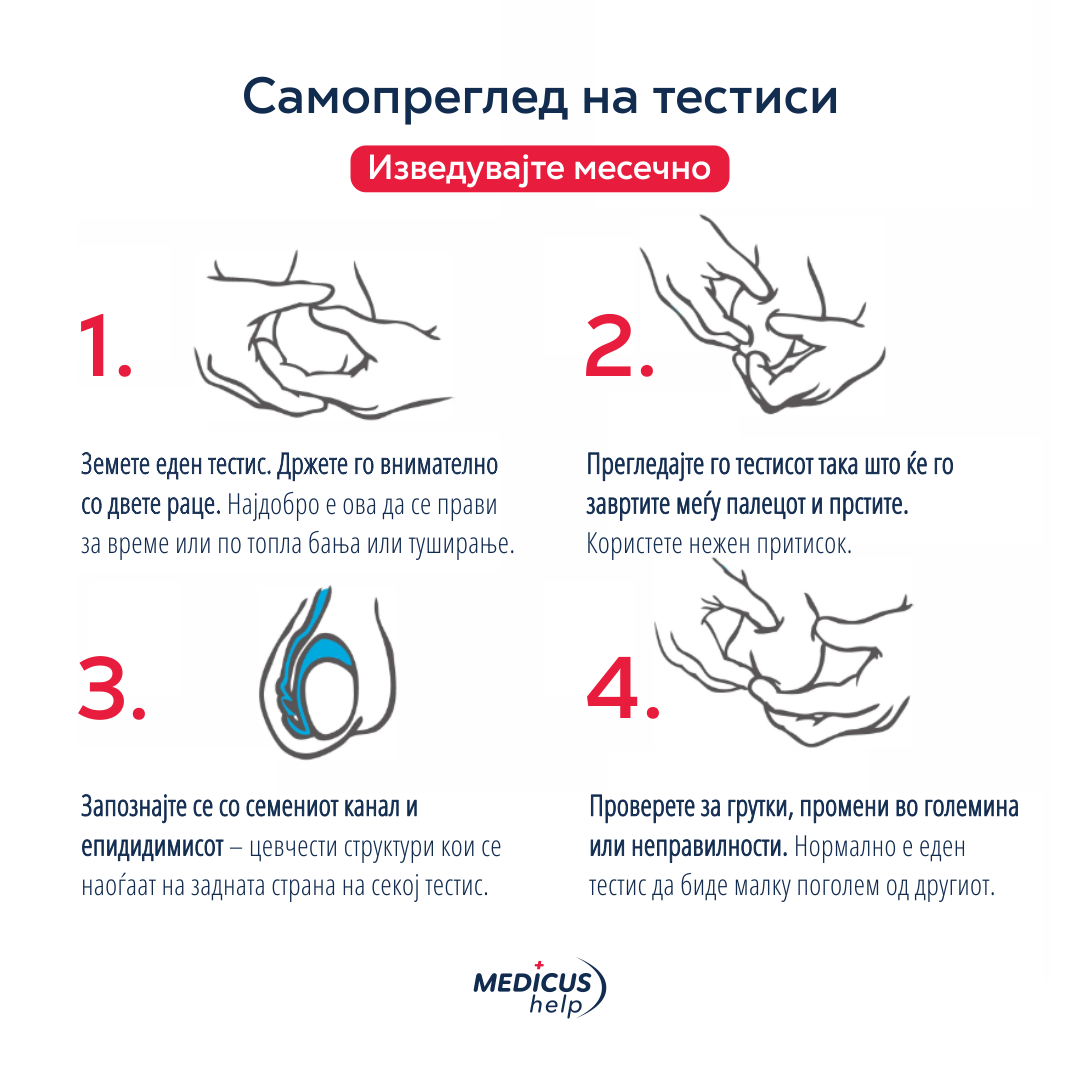 Самопреглед на тестиси

Изведувајте месечно

1.

Земете еден тестис. Држете го внимателно со двете раце. Најдобро е ова да се прави за време или по топла бања или туширање.

2.

Прегледајте го тестисот така што ќе го завртите меѓу палецот и прстите. Користете нежен притисок.

3.

Запознајте се со семениот канал и епидидимисот – цевчести структури кои се наоѓаат на задната страна на секој тестис.

4.

Проверете за грутки, промени во големина или неправилности. Нормално е еден тестис да биде малку поголем од другиот.

MEDICUS help